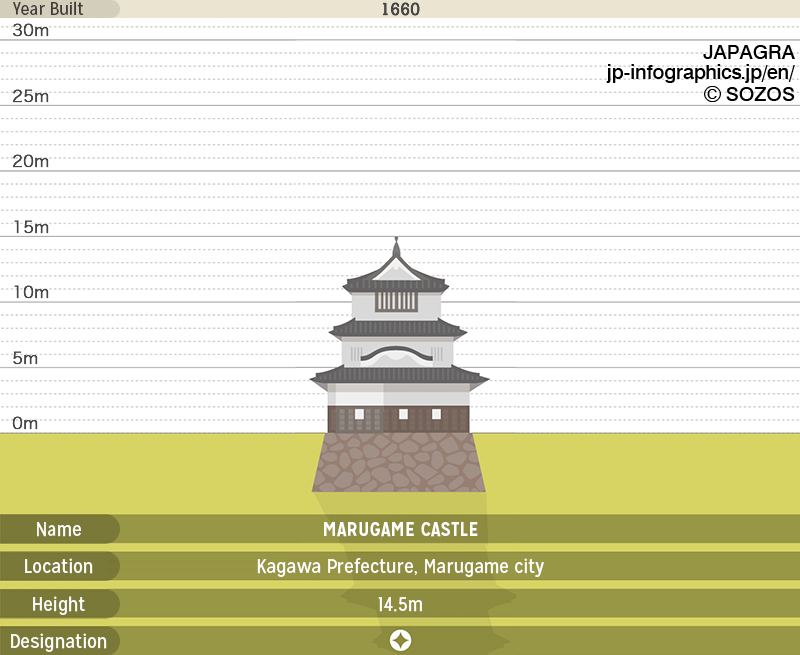 Year Built 1660

30m

JAPAGRA
jp-infographics.jp/en/
© SOZOS

25m

20m

15m

10m

5m

0m

| Name | MARUGAME CASTLE |
|---|---|
| Location | Kagawa Prefecture, Marugame city |
| Height | 14.5m |
| Designation | |