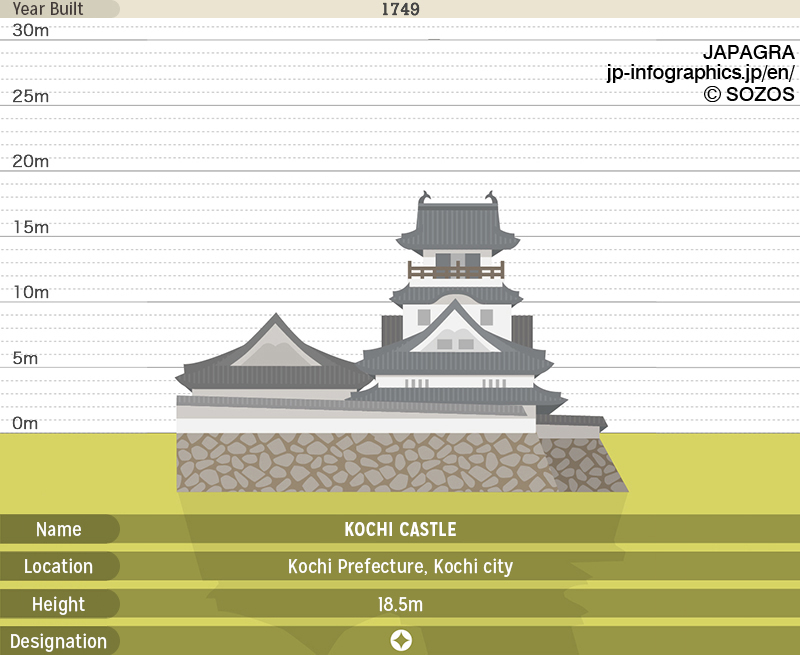 Year Built 1749

30m
25m
20m
15m
10m
5m
0m

JAPAGRA
jp-infographics.jp/en/
© SOZOS

| Name | KOCHI CASTLE |
|---|---|
| Location | Kochi Prefecture, Kochi city |
| Height | 18.5m |
| Designation | |