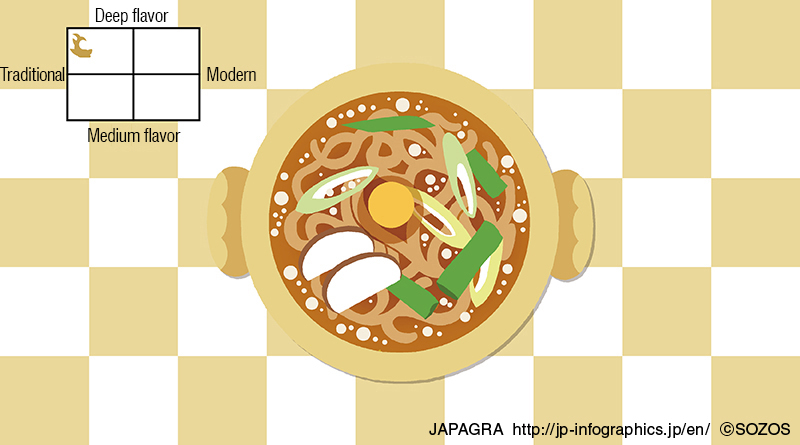 Deep flavor
Traditional
Modern
Medium flavor

JAPAGRA http://jp-infographics.jp/en/ ©SOZOS