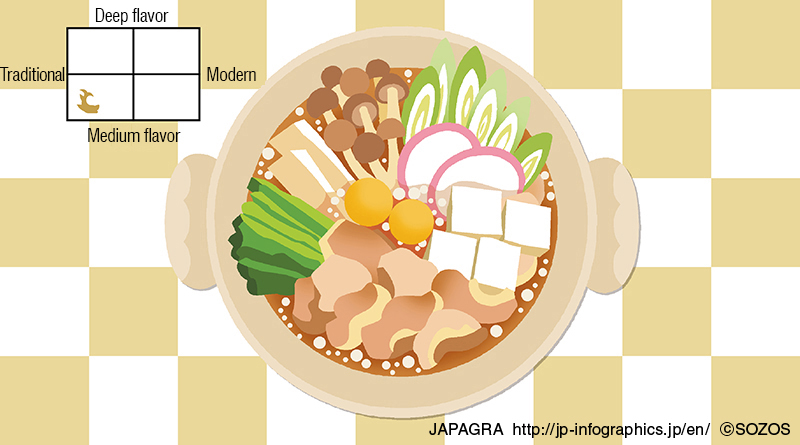 Deep flavor
Traditional
Modern
Medium flavor

JAPAGRA http://jp-infographics.jp/en/ ©SOZOS