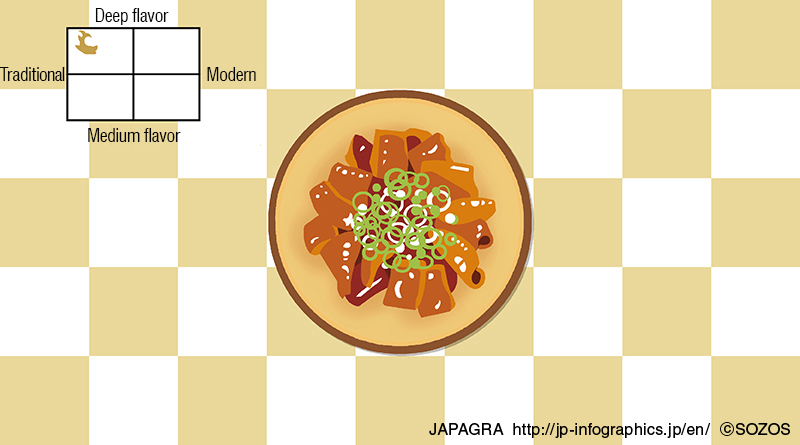 Deep flavor
Traditional
Modern
Medium flavor

JAPAGRA http://jp-infographics.jp/en/ ©SOZOS