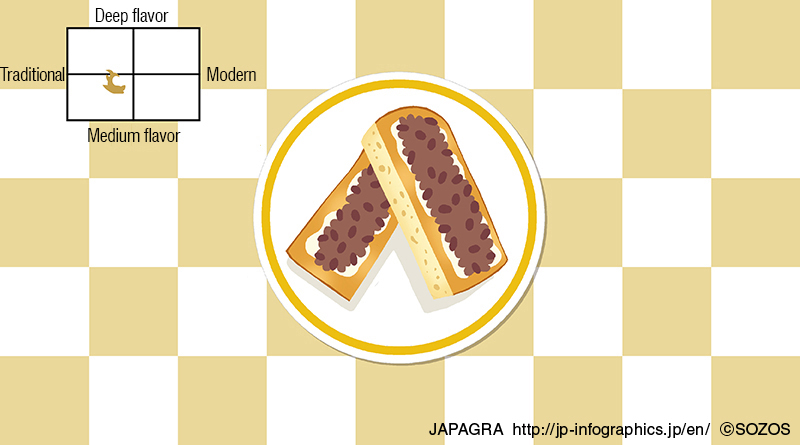 Deep flavor

Traditional

Modern

Medium flavor

JAPAGRA http://jp-infographics.jp/en/ ©SOZOS