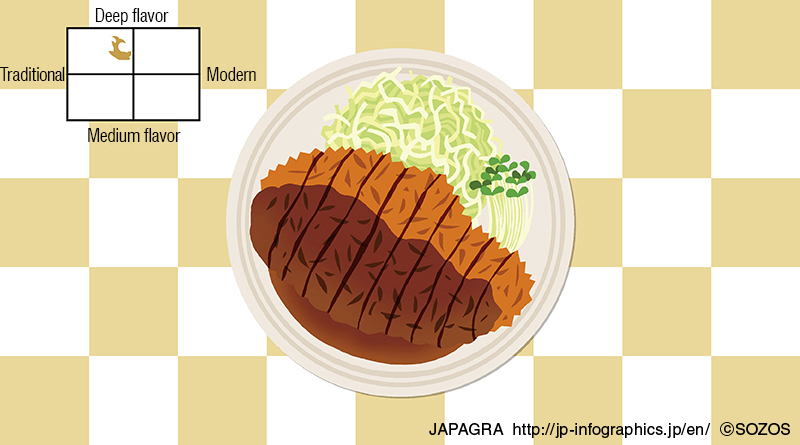 Deep flavor
Traditional
Modern
Medium flavor

JAPAGRA http://jp-infographics.jp/en/ ©SOZOS