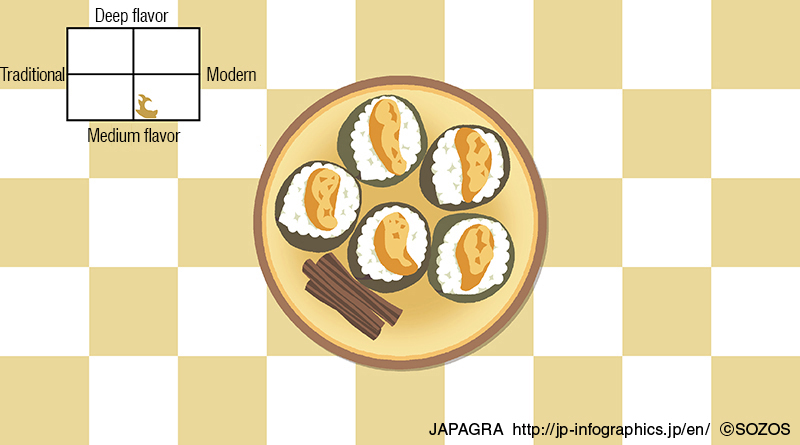 Deep flavor
Traditional
Modern
Medium flavor

JAPAGRA http://jp-infographics.jp/en/ ©SOZOS