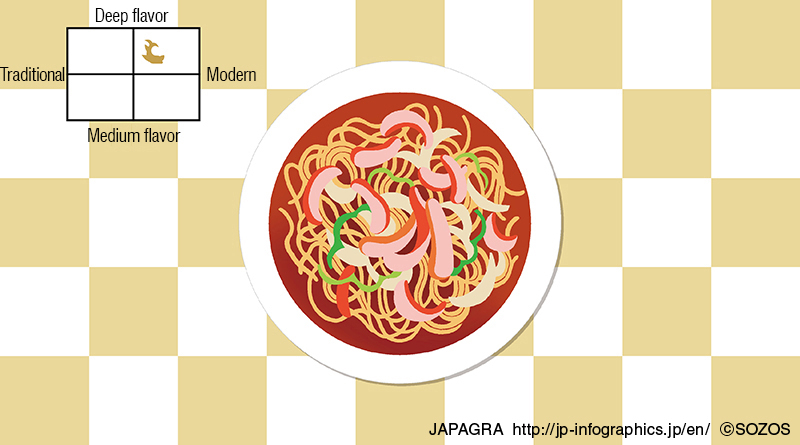 Deep flavor
Traditional
Modern
Medium flavor

JAPAGRA http://jp-infographics.jp/en/ ©SOZOS