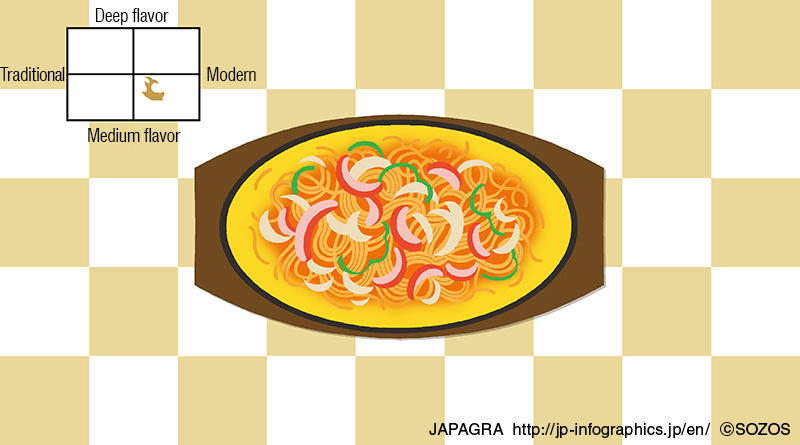 Deep flavor
Traditional
Modern
Medium flavor

JAPAGRA http://jp-infographics.jp/en/ ©SOZOS