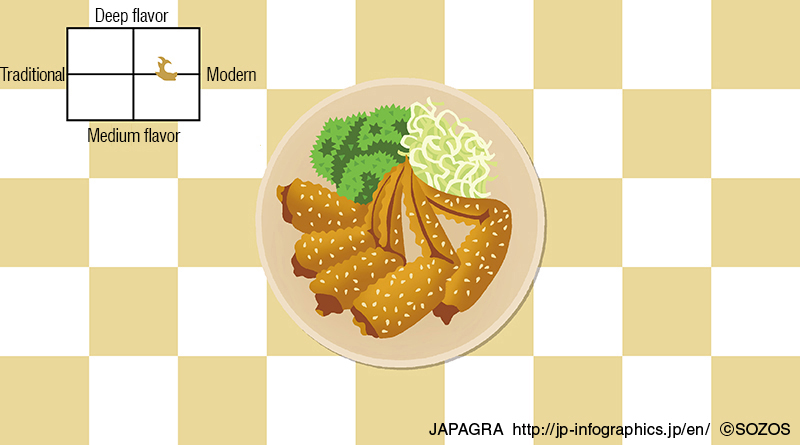 Deep flavor

Traditional

Modern

Medium flavor

JAPAGRA http://jp-infographics.jp/en/ ©SOZOS