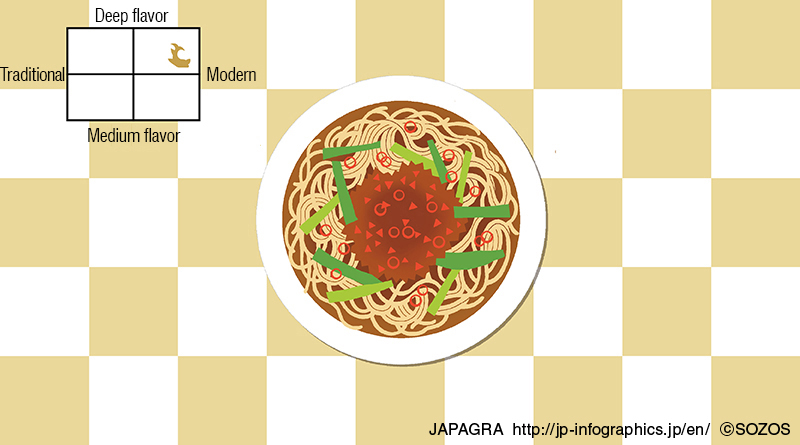 Deep flavor
Traditional
Modern
Medium flavor

JAPAGRA http://jp-infographics.jp/en/ ©SOZOS