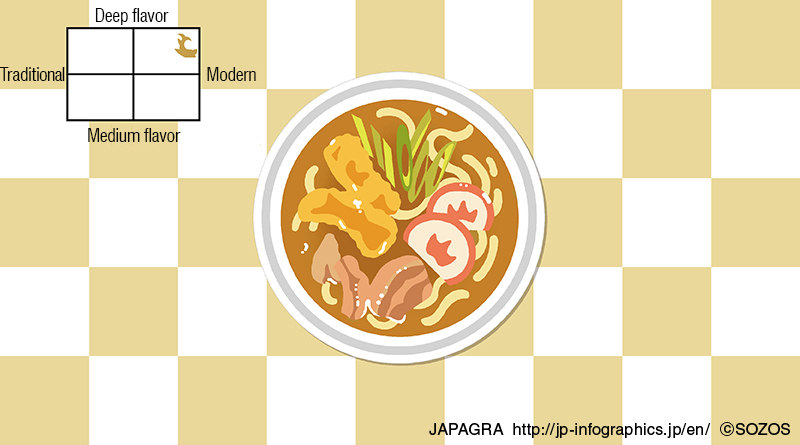 Deep flavor
Traditional
Modern
Medium flavor

JAPAGRA http://jp-infographics.jp/en/ ©SOZOS