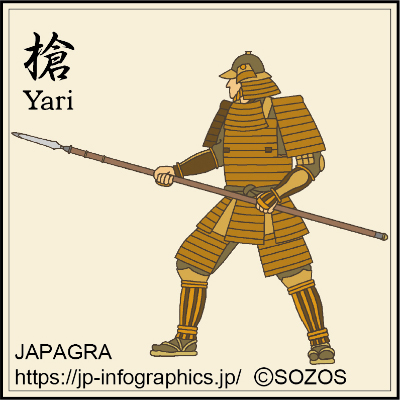 槍
Yari

JAPAGRA
https://jp-infographics.jp/ ©SOZOS