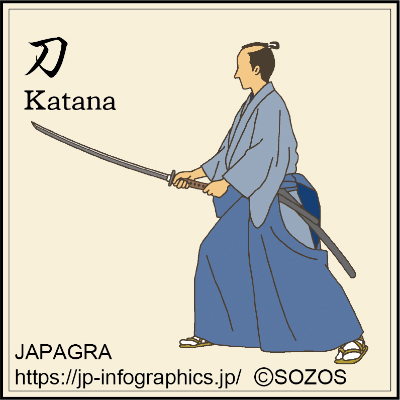 刀
Katana

JAPAGRA
https://jp-infographics.jp/ ©SOZOS