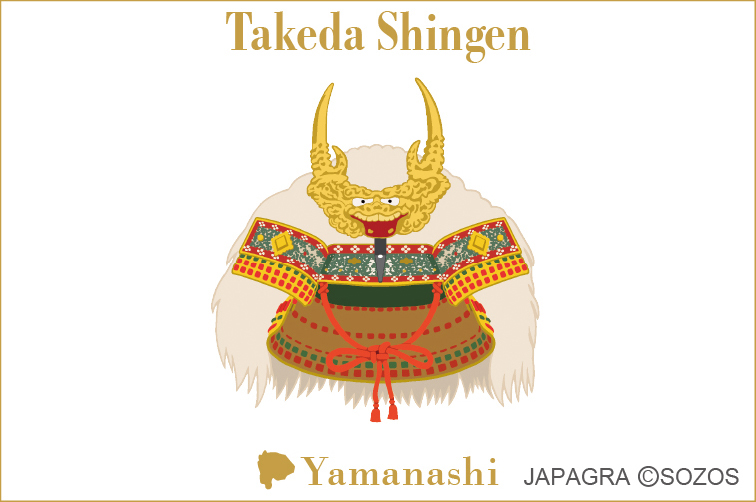 Takeda Shingen

Yamanashi JAPAGRA ©SOZOS