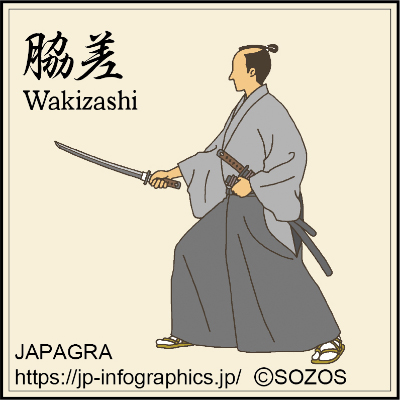 脇差
Wakizashi

JAPAGRA
https://jp-infographics.jp/ ©SOZOS