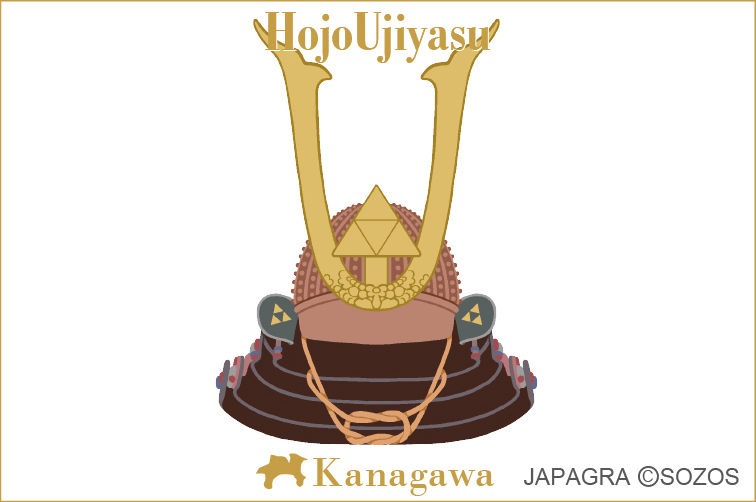 HojoUjiyasu

Kanagawa JAPAGRA ©SOZOS