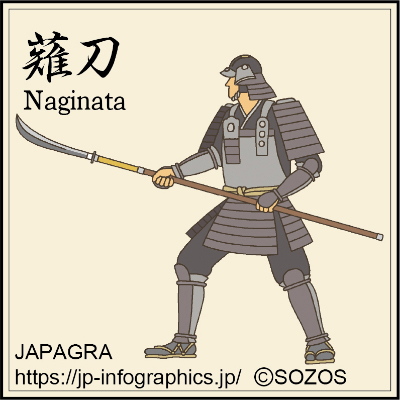 薙刀
Naginata

JAPAGRA
https://jp-infographics.jp/ ©SOZOS