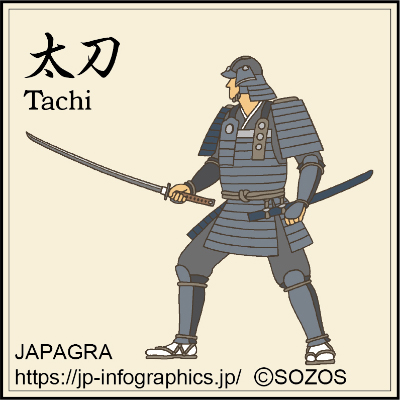 太刀
Tachi

JAPAGRA
https://jp-infographics.jp/ ©SOZOS