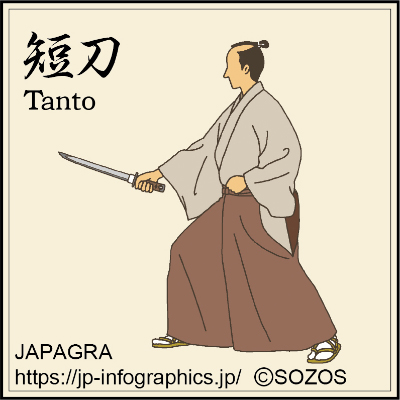 短刀
Tanto

JAPAGRA
https://jp-infographics.jp/ ©SOZOS