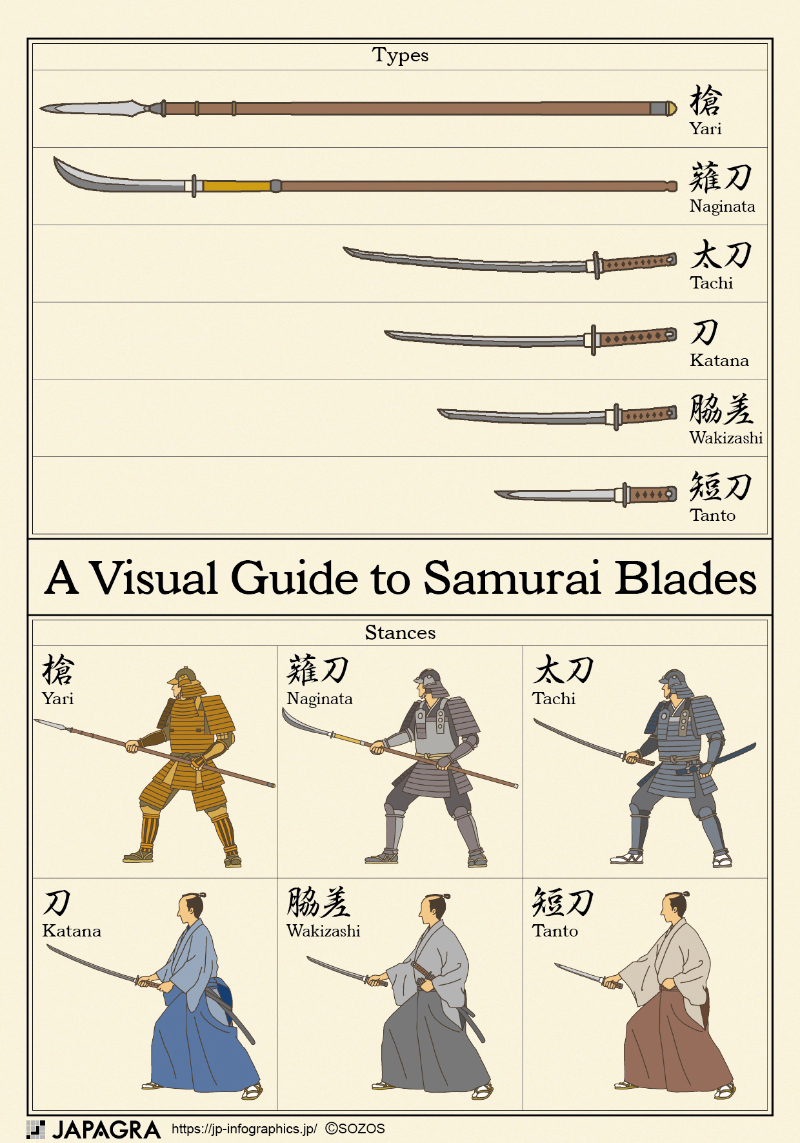 Types

槍
Yari

薙刀
Naginata

太刀
Tachi

刀
Katana

脇差
Wakizashi

短刀
Tanto

A Visual Guide to Samurai Blades

Stances

槍
Yari

薙刀
Naginata

太刀
Tachi

刀
Katana

脇差
Wakizashi

短刀
Tanto

JAPAGRA https://jp-infographics.jp/ ©SOZOS