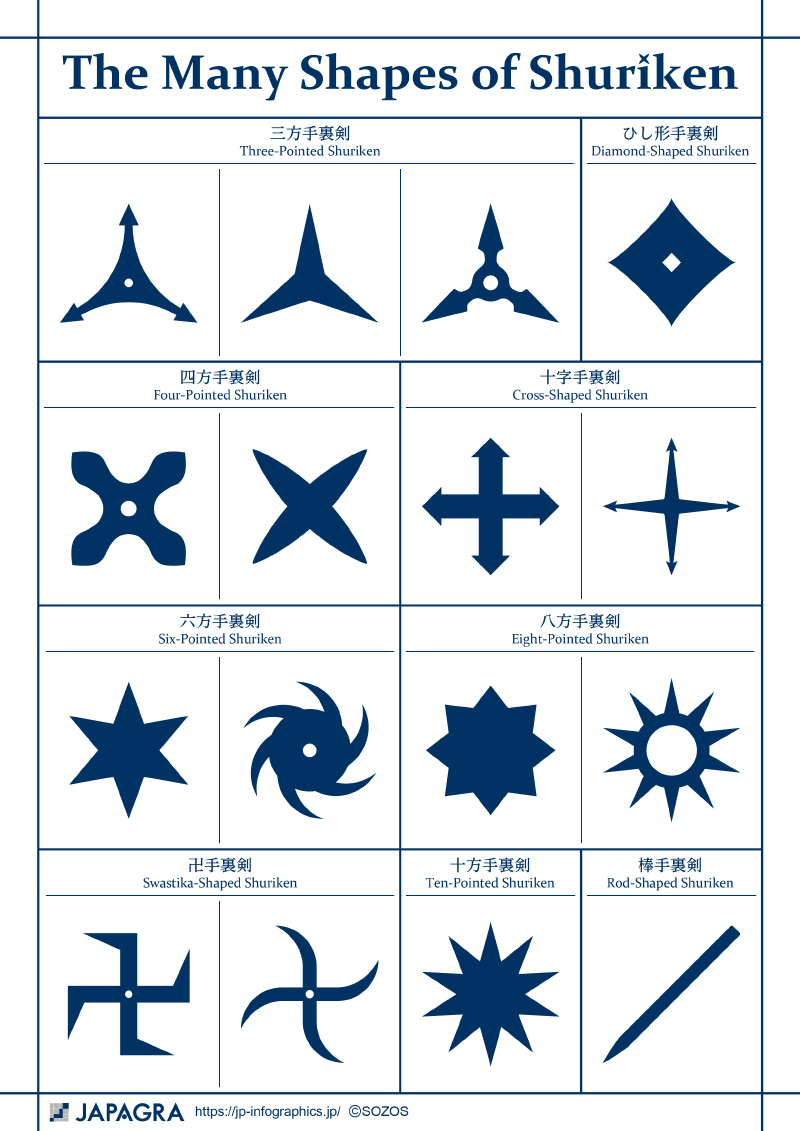 The Many Shapes of Shuriken

三方手裏剣
Three-Pointed Shuriken

ひし形手裏剣
Diamond-Shaped Shuriken

四方手裏剣
Four-Pointed Shuriken

十字手裏剣
Cross-Shaped Shuriken

六方手裏剣
Six-Pointed Shuriken

八方手裏剣
Eight-Pointed Shuriken

卍手裏剣
Swastika-Shaped Shuriken

十方手裏剣
Ten-Pointed Shuriken

棒手裏剣
Rod-Shaped Shuriken

JAPAGRA https://jp-infographics.jp/ ©SOZOS